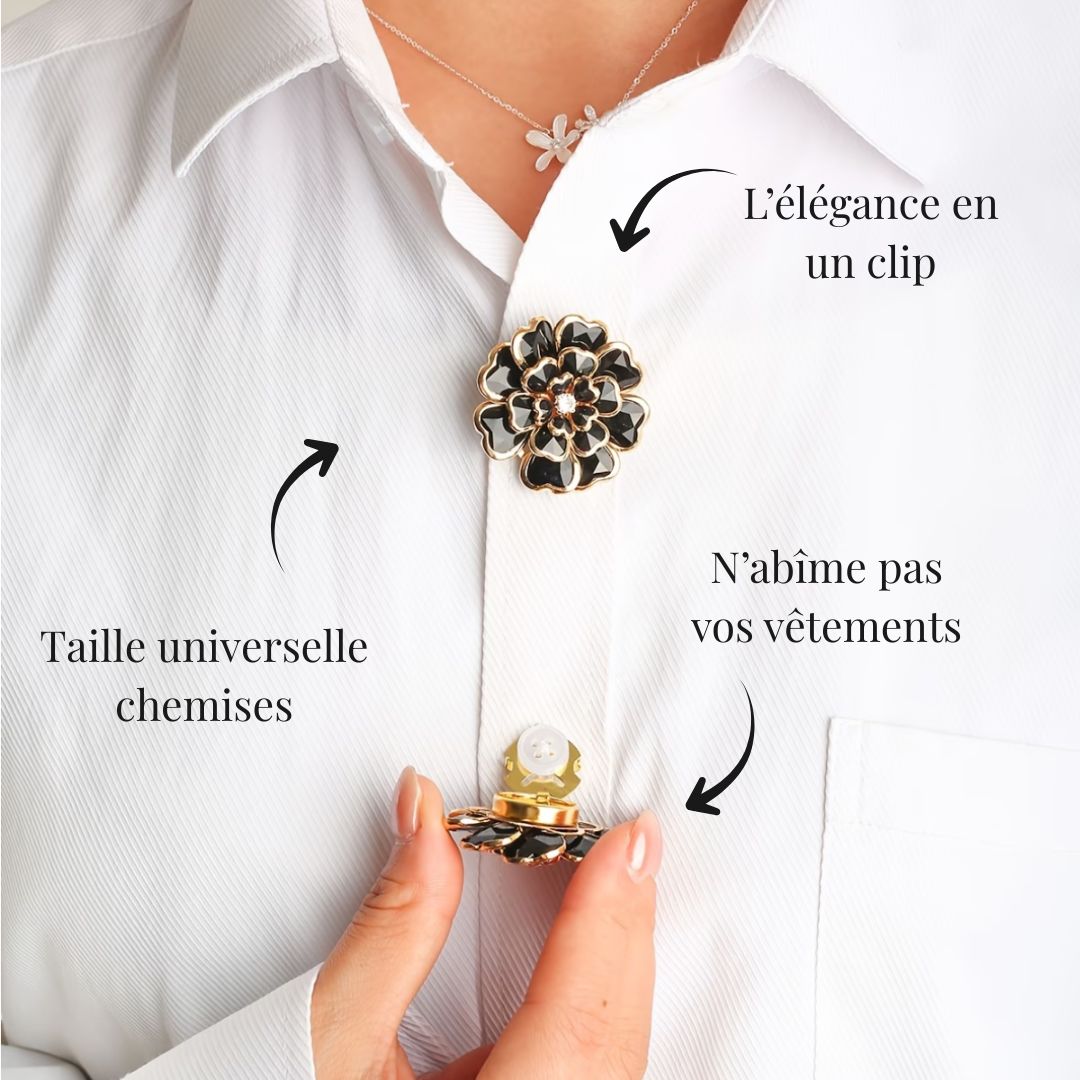 L’élégance en un clip

Taille universelle chemises

N’abîme pas vos vêtements